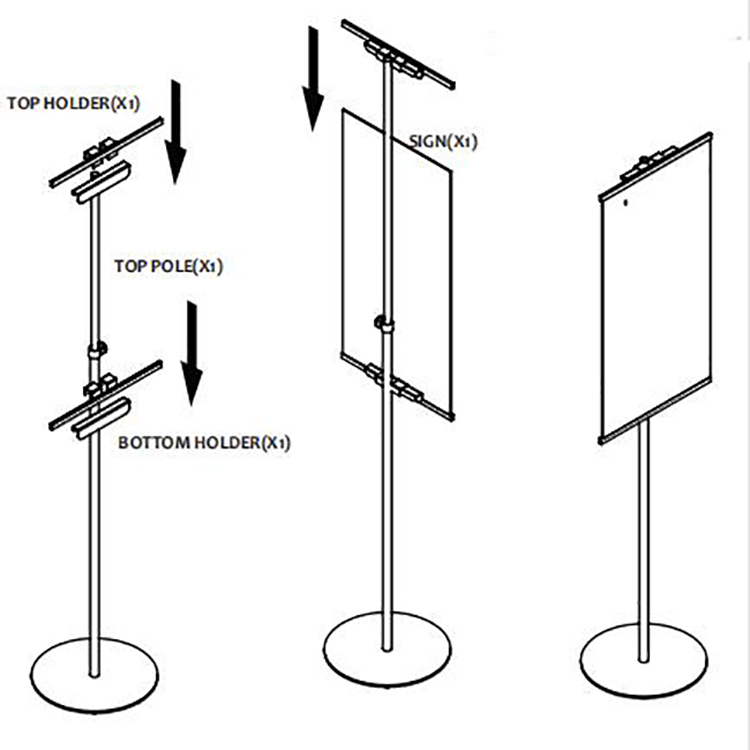 TOP HOLDER(X1)

TOP POLE(X1)

BOTTOM HOLDER(X1)

SIGN(X1)