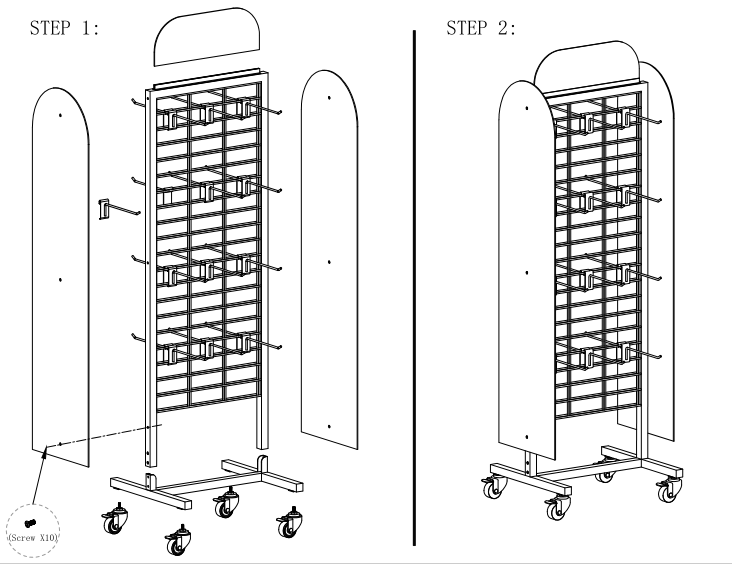 STEP 1:

(Screw X10)

STEP 2: